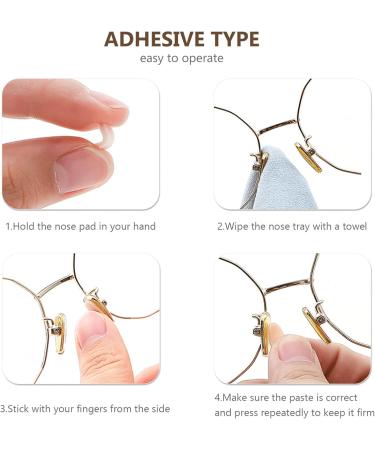 ADHESIVE TYPE
easy to operate

1.Hold the nose pad in your hand

2.Wipe the nose tray with a towel

3.Stick with your fingers from the side

4.Make sure the paste is correct and press repeatedly to keep it firm