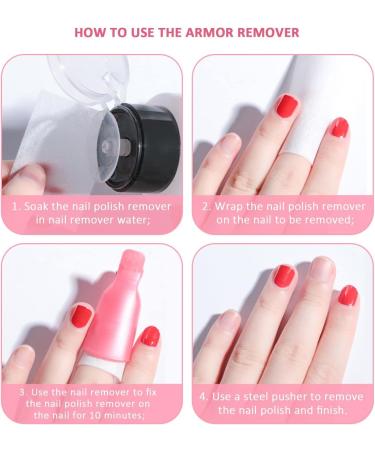 HOW TO USE THE ARMOR REMOVER

1. Soak the nail polish remover in nail remover water;

2. Wrap the nail polish remover on the nail to be removed;

3. Use the nail remover to fix the nail polish remover on the nail for 10 minutes;

4. Use a steel pusher to remove the nail polish and finish.