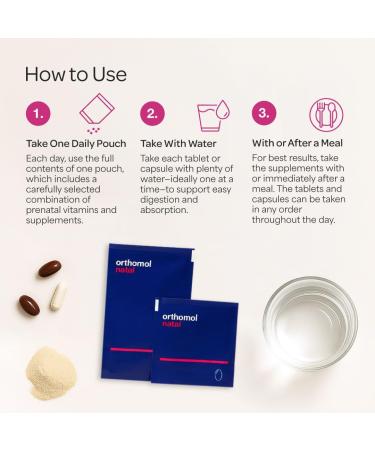 How to Use

1.

Take One Daily Pouch

Each day, use the full contents of one pouch, which includes a carefully selected combination of prenatal vitamins and supplements.

2.

Take With Water

Take each tablet or capsule with plenty of water–ideally one at a time–to support easy digestion and absorption.

3.

With or After a Meal

For best results, take the supplements with or immediately after a meal. The tablets and capsules can be taken in any order throughout the day.

orthomol natal

orthomol natal