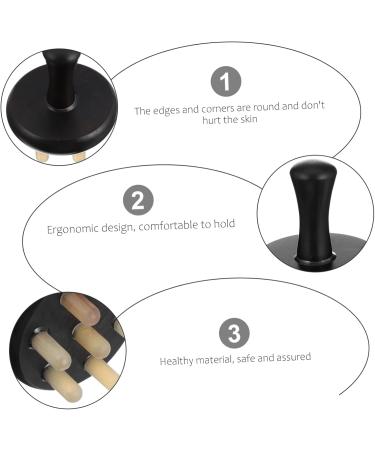 1

The edges and corners are round and don't hurt the skin

2

Ergonomic design, comfortable to hold

3

Healthy material, safe and assured