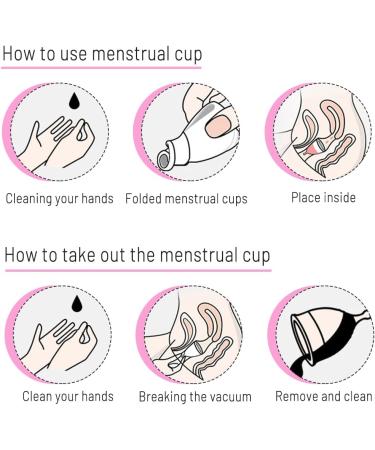 How to use menstrual cup

Cleaning your hands

Folded menstrual cups

Place inside

How to take out the menstrual cup

Clean your hands

Breaking the vacuum

Remove and clean