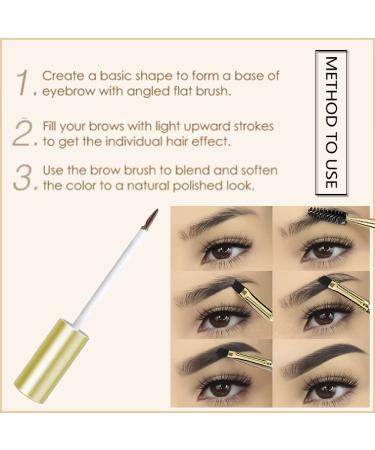 1. Create a basic shape to form a base of eyebrow with angled flat brush.

2. Fill your brows with light upward strokes to get the individual hair effect.

3. Use the brow brush to blend and soften the color to a natural polished look.

METHOD TO USE