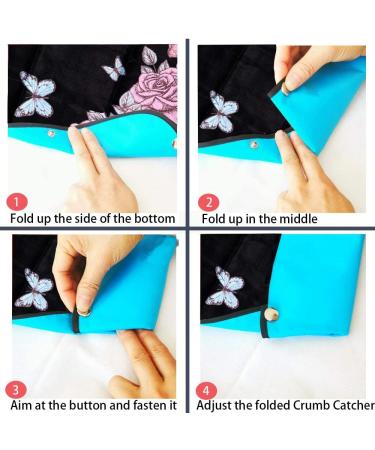 1
Fold up the side of the bottom

2
Fold up in the middle

3
Aim at the button and fasten it

4
Adjust the folded Crumb Catcher