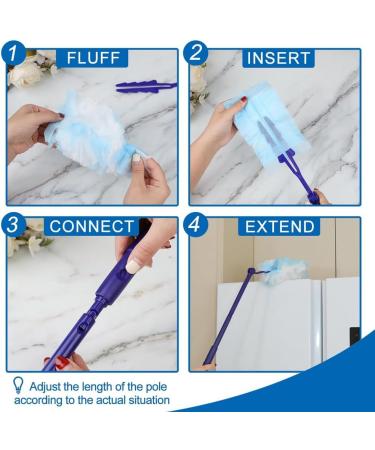 1 FLUFF

2 INSERT

3 CONNECT

4 EXTEND

Adjust the length of the pole according to the actual situation