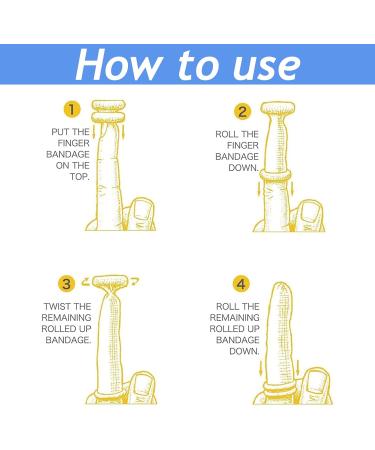 How to use

1
PUT THE FINGER BANDAGE ON THE TOP.

2
ROLL THE FINGER BANDAGE DOWN.

3
TWIST THE REMAINING ROLLED UP BANDAGE.

4
ROLL THE REMAINING ROLLED UP BANDAGE DOWN.