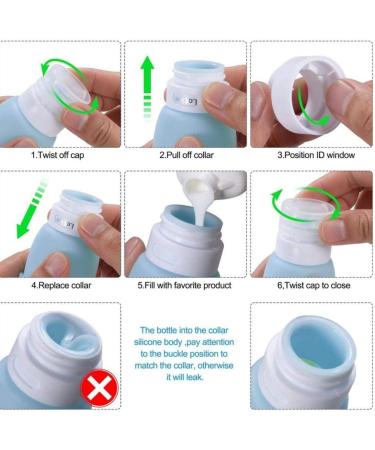 1.Twist off cap

2.Pull off collar

3.Position ID window

4.Replace collar

5.Fill with favorite product

6,Twist cap to close

The bottle into the collar silicone body ,pay attention to the buckle position to match the collar, otherwise it will leak.