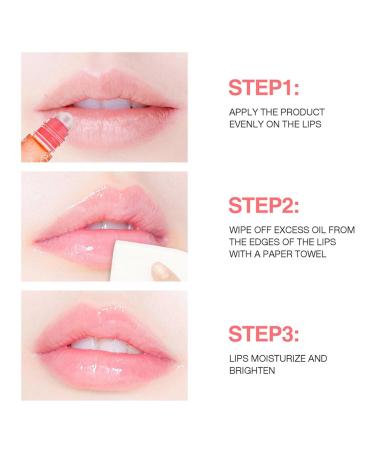 STEP1:

APPLY THE PRODUCT EVENLY ON THE LIPS

STEP2:

WIPE OFF EXCESS OIL FROM THE EDGES OF THE LIPS WITH A PAPER TOWEL

STEP3:

LIPS MOISTURIZE AND BRIGHTEN