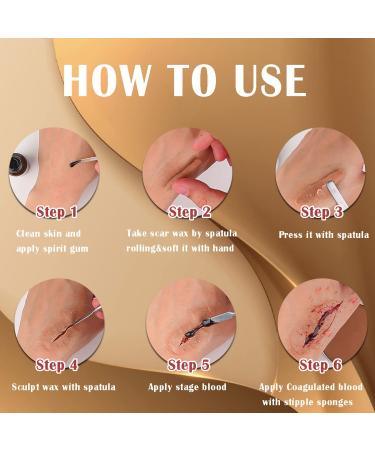 HOW TO USE

Step 1
Clean skin and apply spirit gum

Step 2
Take scar wax by spatula rolling&soft it with hand

Step 3
Press it with spatula

Step 4
Sculpt wax with spatula

Step 5
Apply stage blood

Step 6
Apply Coagulated blood with stipple sponges