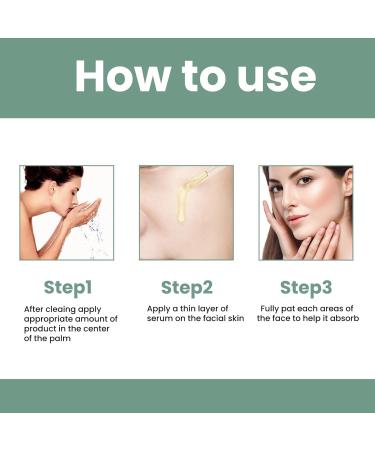 How to use

Step1

After cleaing apply appropriate amount of product in the center of the palm

Step2

Apply a thin layer of serum on the facial skin

Step3

Fully pat each areas of the face to help it absorb