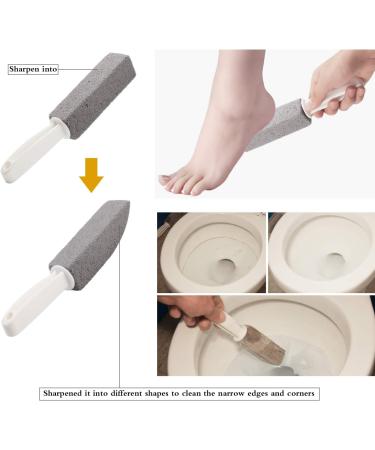 Sharpen into

Sharpened it into different shapes to clean the narrow edges and corners