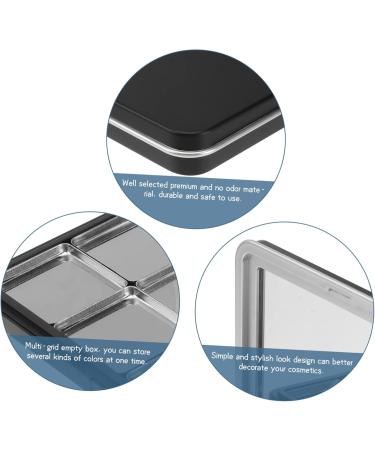 Well selected premium and no odor material, durable and safe to use.

Multi-grid empty box, you can store several kinds of colors at one time.

Simple and stylish look design can better decorate your cosmetics.