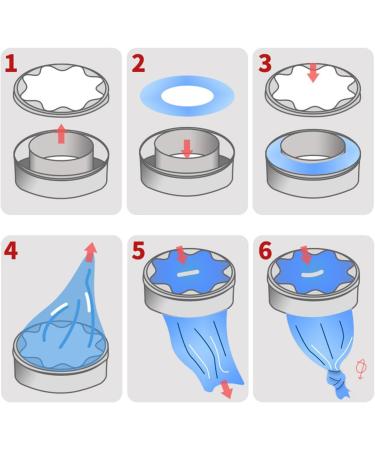 1

2

3

4

5

6