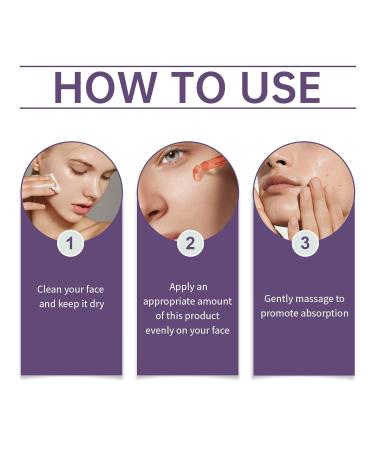 HOW TO USE

1

Clean your face and keep it dry

2

Apply an appropriate amount of this product evenly on your face

3

Gently massage to promote absorption