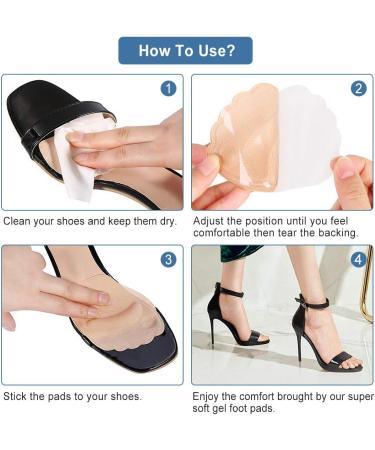 How To Use?

1

Clean your shoes and keep them dry.

2

Adjust the position until you feel comfortable then tear the backing.

3

Stick the pads to your shoes.

4

Enjoy the comfort brought by our super soft gel foot pads.