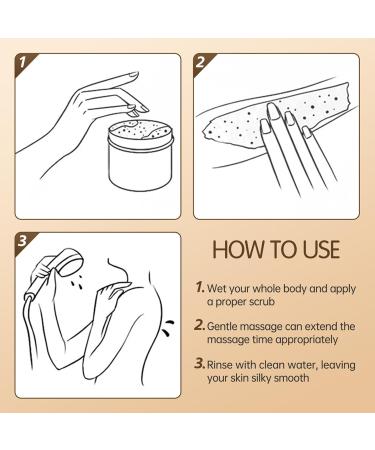 1

2

3

HOW TO USE

1. Wet your whole body and apply a proper scrub

2. Gentle massage can extend the massage time appropriately

3. Rinse with clean water, leaving your skin silky smooth