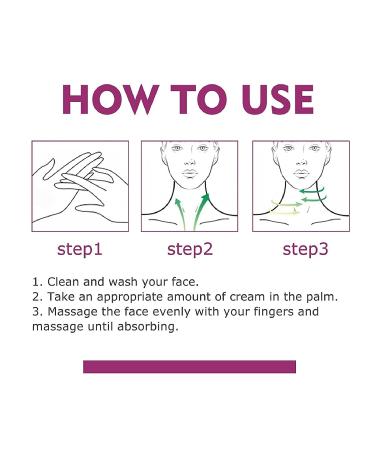 HOW TO USE

step1

step2

step3

1. Clean and wash your face.
2. Take an appropriate amount of cream in the palm.
3. Massage the face evenly with your fingers and massage until absorbing.