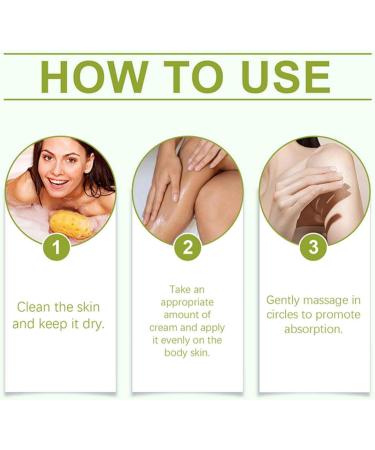 HOW TO USE

1

Clean the skin and keep it dry.

2

Take an appropriate amount of cream and apply it evenly on the body skin.

3

Gently massage in circles to promote absorption.