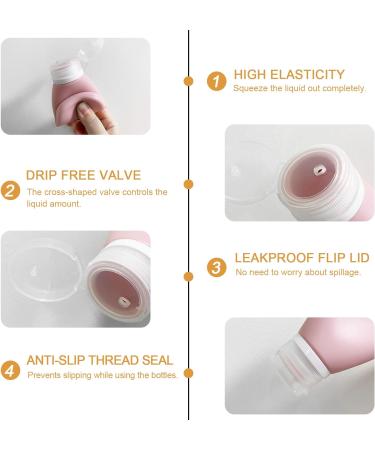 1 HIGH ELASTICITY
Squeeze the liquid out completely.

2 DRIP FREE VALVE
The cross-shaped valve controls the liquid amount.

3 LEAKPROOF FLIP LID
No need to worry about spillage.

4 ANTI-SLIP THREAD SEAL
Prevents slipping while using the bottles.