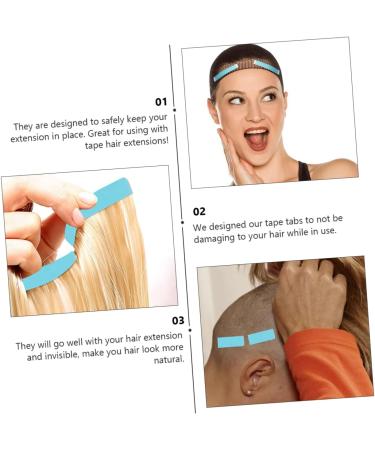 01

They are designed to safely keep your extension in place. Great for using with tape hair extensions!

02

We designed our tape tabs to not be damaging to your hair while in use.

03

They will go well with your hair extension and invisible, make you hair look more natural.