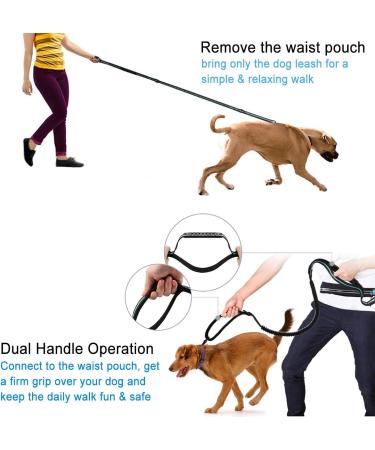 Remove the waist pouch
bring only the dog leash for a simple & relaxing walk

Dual Handle Operation
Connect to the waist pouch, get a firm grip over your dog and keep the daily walk fun & safe