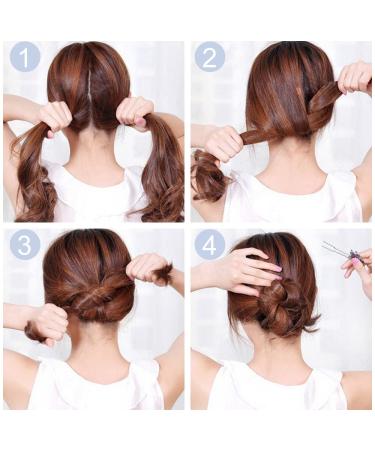 1

2

3

4