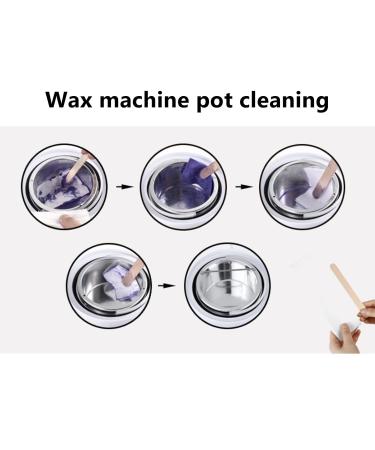 Wax machine pot cleaning