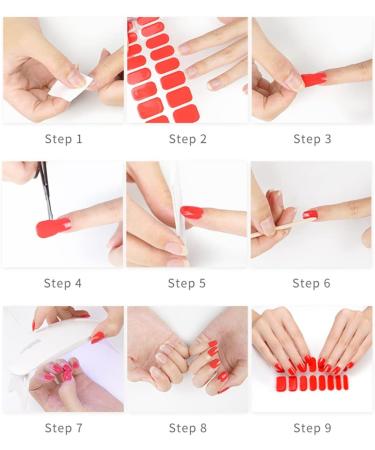 Step 1

Step 2

Step 3

Step 4

Step 5

Step 6

Step 7

Step 8

Step 9