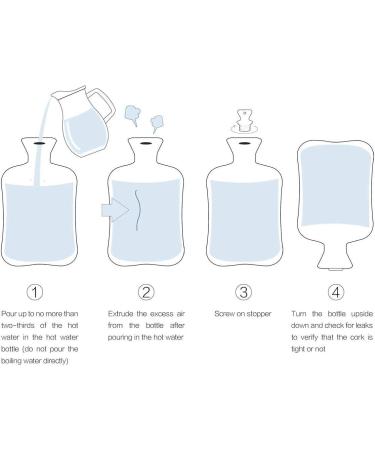 ①

Pour up to no more than two-thirds of the hot water in the hot water bottle (do not pour the boiling water directly)

②

Extrude the excess air from the bottle after pouring in the hot water

③

Screw on stopper

④

Turn the bottle upside down and check for leaks to verify that the cork is tight or not