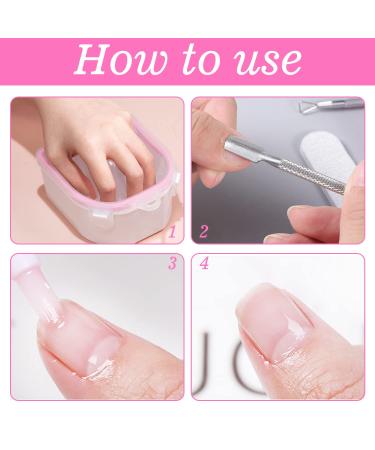 How to use

1

2

3

4