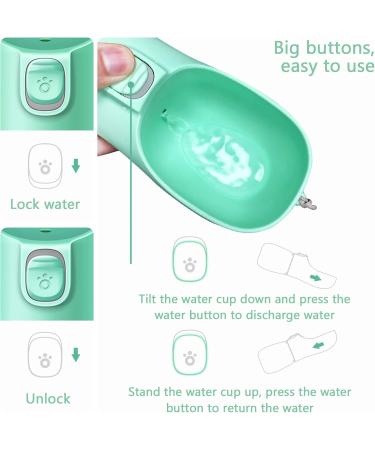 Big buttons, easy to use

Lock water

Unlock

Tilt the water cup down and press the water button to discharge water

Stand the water cup up, press the water button to return the water