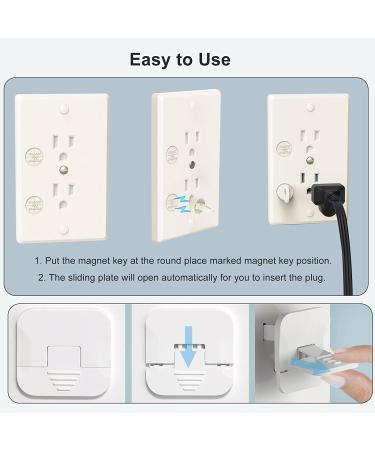 Easy to Use

1. Put the magnet key at the round place marked magnet key position.

2. The sliding plate will open automatically for you to insert the plug.