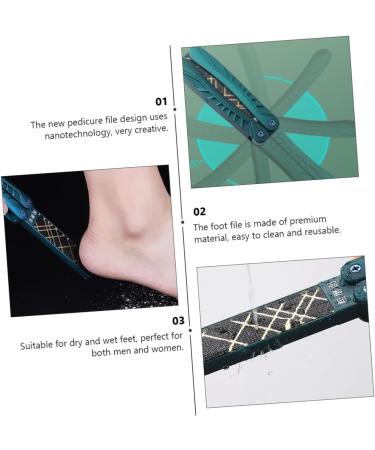 01
The new pedicure file design uses nanotechnology, very creative.

02
The foot file is made of premium material, easy to clean and reusable.

03
Suitable for dry and wet feet, perfect for both men and women.