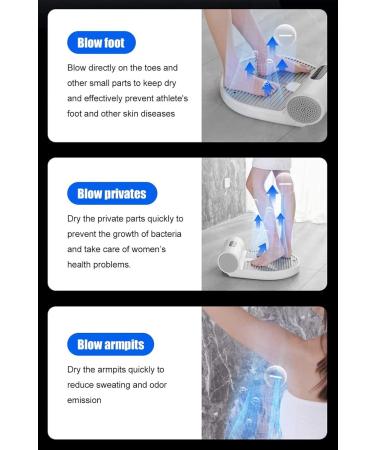 Blow foot

Blow directly on the toes and other small parts to keep dry and effectively prevent athlete's foot and other skin diseases

Blow privates

Dry the private parts quickly to prevent the growth of bacteria and take care of women's health problems.

Blow armpits

Dry the armpits quickly to reduce sweating and odor emission