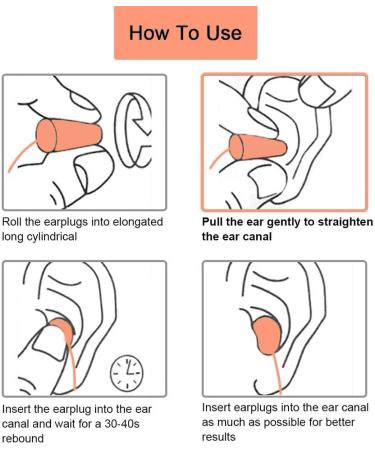 How To Use

Roll the earplugs into elongated long cylindrical

Pull the ear gently to straighten the ear canal

Insert the earplug into the ear canal and wait for a 30-40s rebound

Insert earplugs into the ear canal as much as possible for better results