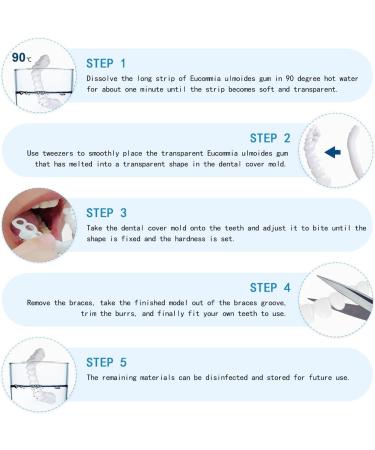 90℃

STEP 1
Dissolve the long strip of Eucommia ulmoides gum in 90 degree hot water for about one minute until the strip becomes soft and transparent.

STEP 2
Use tweezers to smoothly place the transparent Eucommia ulmoides gum that has melted into a transparent shape in the dental cover mold.

STEP 3
Take the dental cover mold onto the teeth and adjust it to bite until the shape is fixed and the hardness is set.

STEP 4
Remove the braces, take the finished model out of the braces groove, trim the burrs, and finally fit your own teeth to use.

STEP 5
The remaining materials can be disinfected and stored for future use.