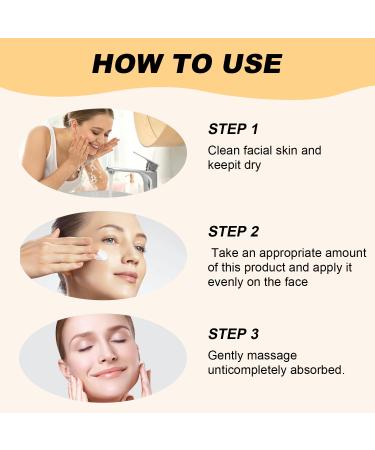 HOW TO USE

STEP 1

Clean facial skin and keepit dry

STEP 2

Take an appropriate amount of this product and apply it evenly on the face

STEP 3

Gently massage unticompletely absorbed.