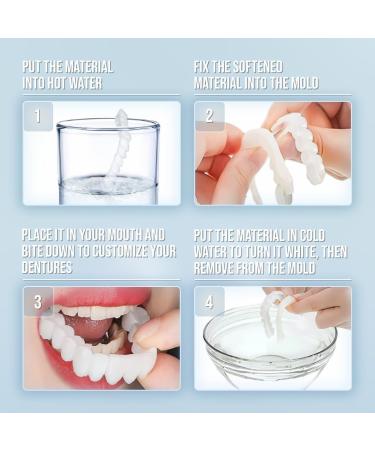 PUT THE MATERIAL INTO HOT WATER

1

FIX THE SOFTENED MATERIAL INTO THE MOLD

2

PLACE IT IN YOUR MOUTH AND BITE DOWN TO CUSTOMIZE YOUR DENTURES

3

PUT THE MATERIAL IN COLD WATER TO TURN IT WHITE, THEN REMOVE FROM THE MOLD

4