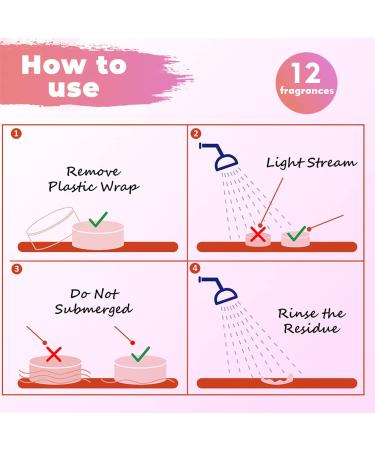 How to use

12 fragrances

1

Remove Plastic Wrap

2

Light Stream

3

Do Not Submerged

4

Rinse the Residue