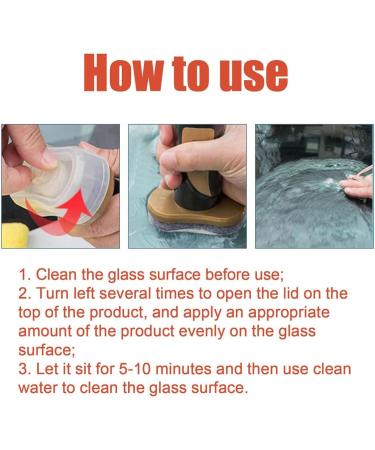 How to use

1. Clean the glass surface before use;
2. Turn left several times to open the lid on the top of the product, and apply an appropriate amount of the product evenly on the glass surface;
3. Let it sit for 5-10 minutes and then use clean water to clean the glass surface.