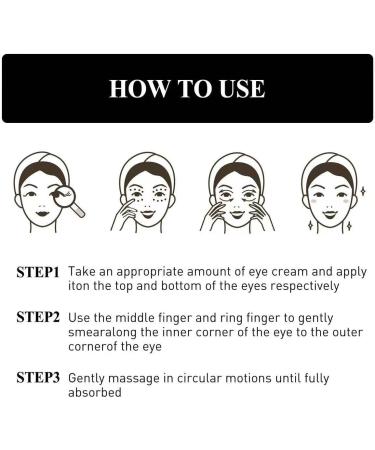 HOW TO USE

STEP1 Take an appropriate amount of eye cream and apply iton the top and bottom of the eyes respectively

STEP2 Use the middle finger and ring finger to gently smearalong the inner corner of the eye to the outer cornerof the eye

STEP3 Gently massage in circular motions until fully absorbed