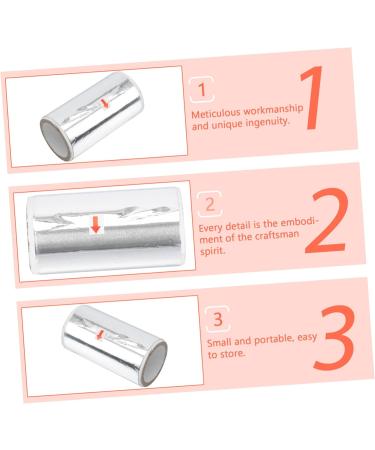 1
Meticulous workmanship and unique ingenuity.
1

2
Every detail is the embodiment of the craftsman spirit.
2

3
Small and portable, easy to store.
3