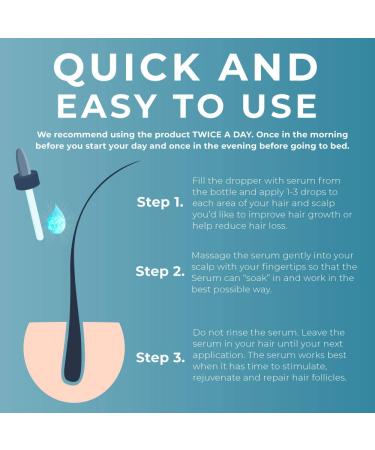 QUICK AND EASY TO USE

We recommend using the product TWICE A DAY. Once in the morning before you start your day and once in the evening before going to bed.

Step 1. Fill the dropper with serum from the bottle and apply 1-3 drops to each area of your hair and scalp you'd like to improve hair growth or help reduce hair loss.

Step 2. Massage the serum gently into your scalp with your fingertips so that the Serum can "soak" in and work in the best possible way.

Step 3. Do not rinse the serum. Leave the serum in your hair until your next application. The serum works best when it has time to stimulate, rejuvenate and repair hair follicles.