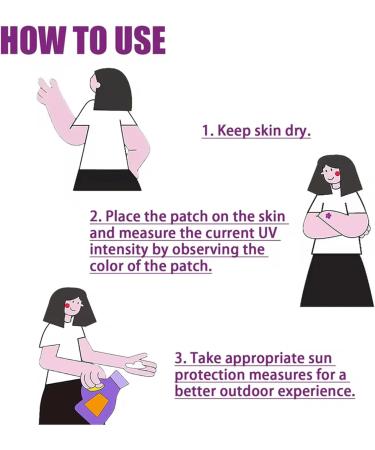 HOW TO USE

1. Keep skin dry.

2. Place the patch on the skin and measure the current UV intensity by observing the color of the patch.

3. Take appropriate sun protection measures for a better outdoor experience.