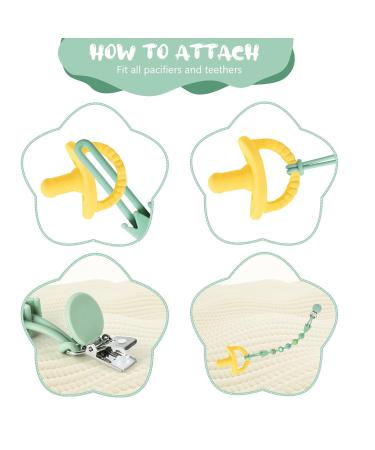 HOW TO ATTACH
Fit all pacifiers and teethers