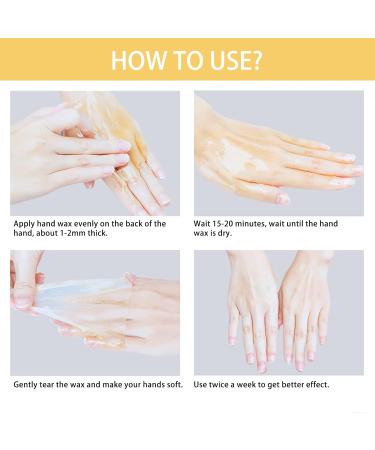 HOW TO USE?

Apply hand wax evenly on the back of the hand, about 1-2mm thick.

Wait 15-20 minutes, wait until the hand wax is dry.

Gently tear the wax and make your hands soft.

Use twice a week to get better effect.