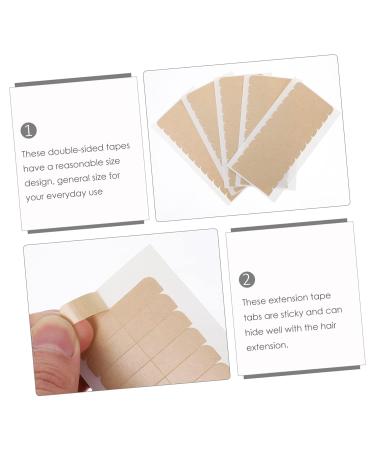 1

These double-sided tapes have a reasonable size design, general size for your everyday use

2

These extension tape tabs are sticky and can hide well with the hair extension.