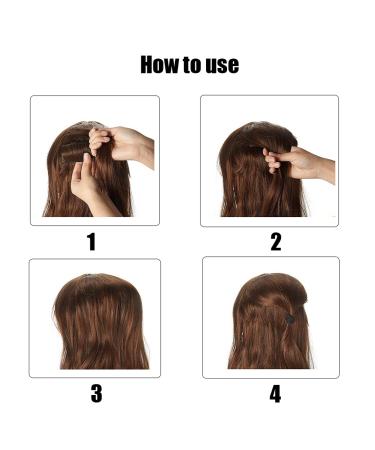 How to use

1

2

3

4