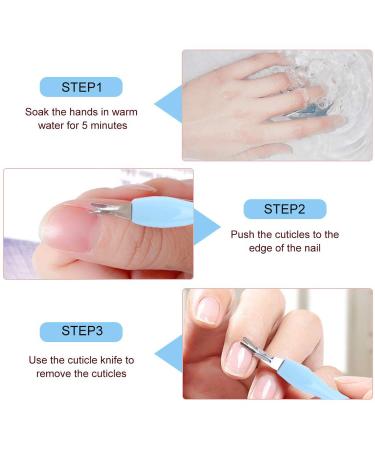 STEP1

Soak the hands in warm water for 5 minutes

STEP2

Push the cuticles to the edge of the nail

STEP3

Use the cuticle knife to remove the cuticles