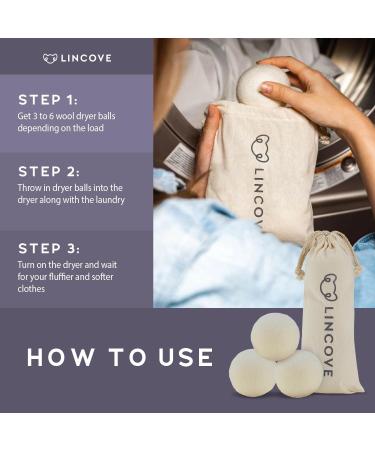 LINCOVE

STEP 1:
Get 3 to 6 wool dryer balls depending on the load

STEP 2:
Throw in dryer balls into the dryer along with the laundry

STEP 3:
Turn on the dryer and wait for your fluffier and softer clothes

LINCOVE

LINCOVE

HOW TO USE