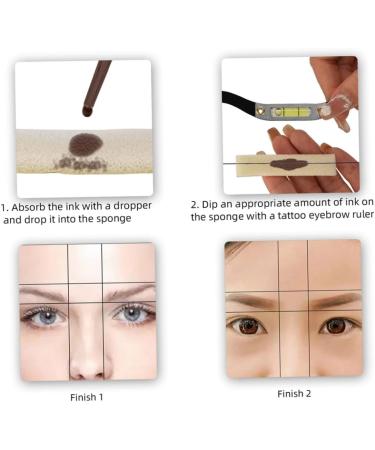 1. Absorb the ink with a dropper and drop it into the sponge

2. Dip an appropriate amount of ink on the sponge with a tattoo eyebrow ruler

Finish 1

Finish 2